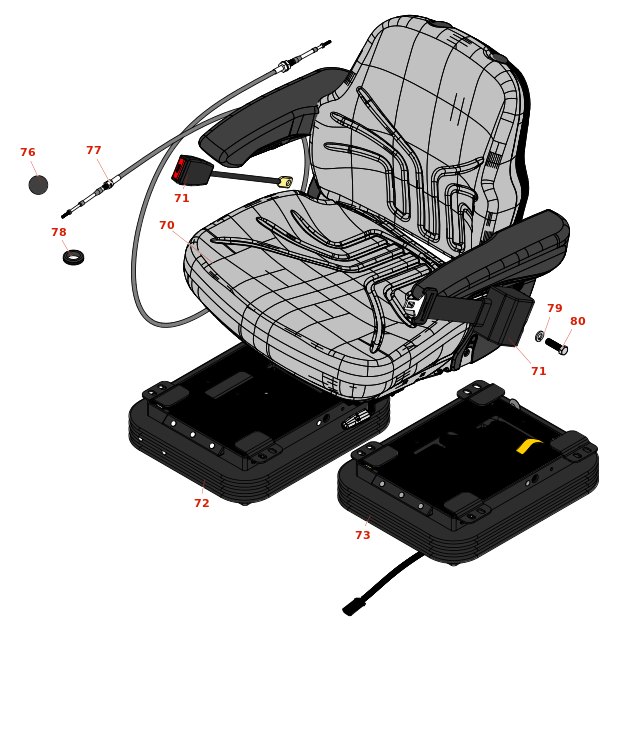 76
77
71
70
78
79
80
71
72
73