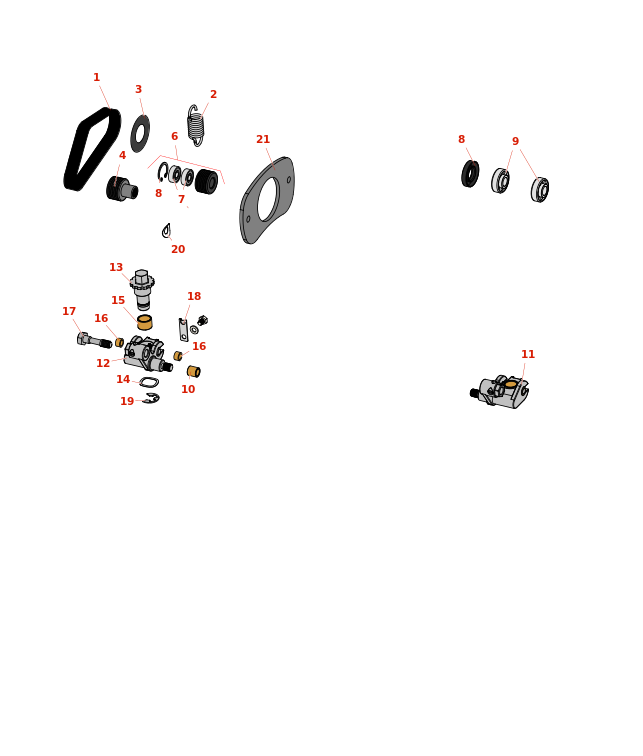 1
3
2
6
21
4
8
7
20
8
9
13
18
15
17
16
16
12
14
10
19
11