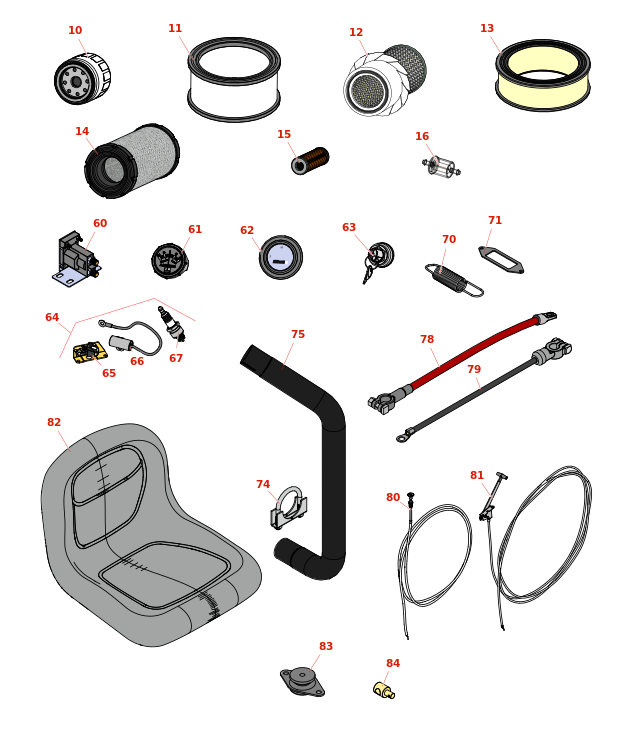 10
11
12
13
14
15
16
60
61
62
63
70
71
64
65
66
67
75
78
79
82
74
80
81
83
84