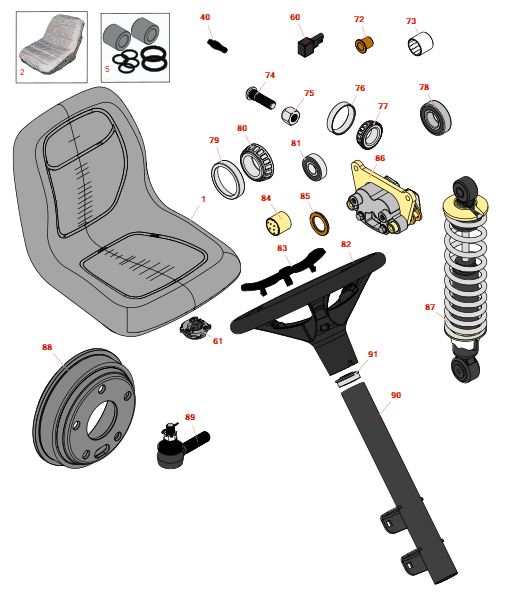 2
5
40
60
72
73
74
75
76
77
78
79
80
81
86
1
84
85
83
82
87
61
88
91
90
89