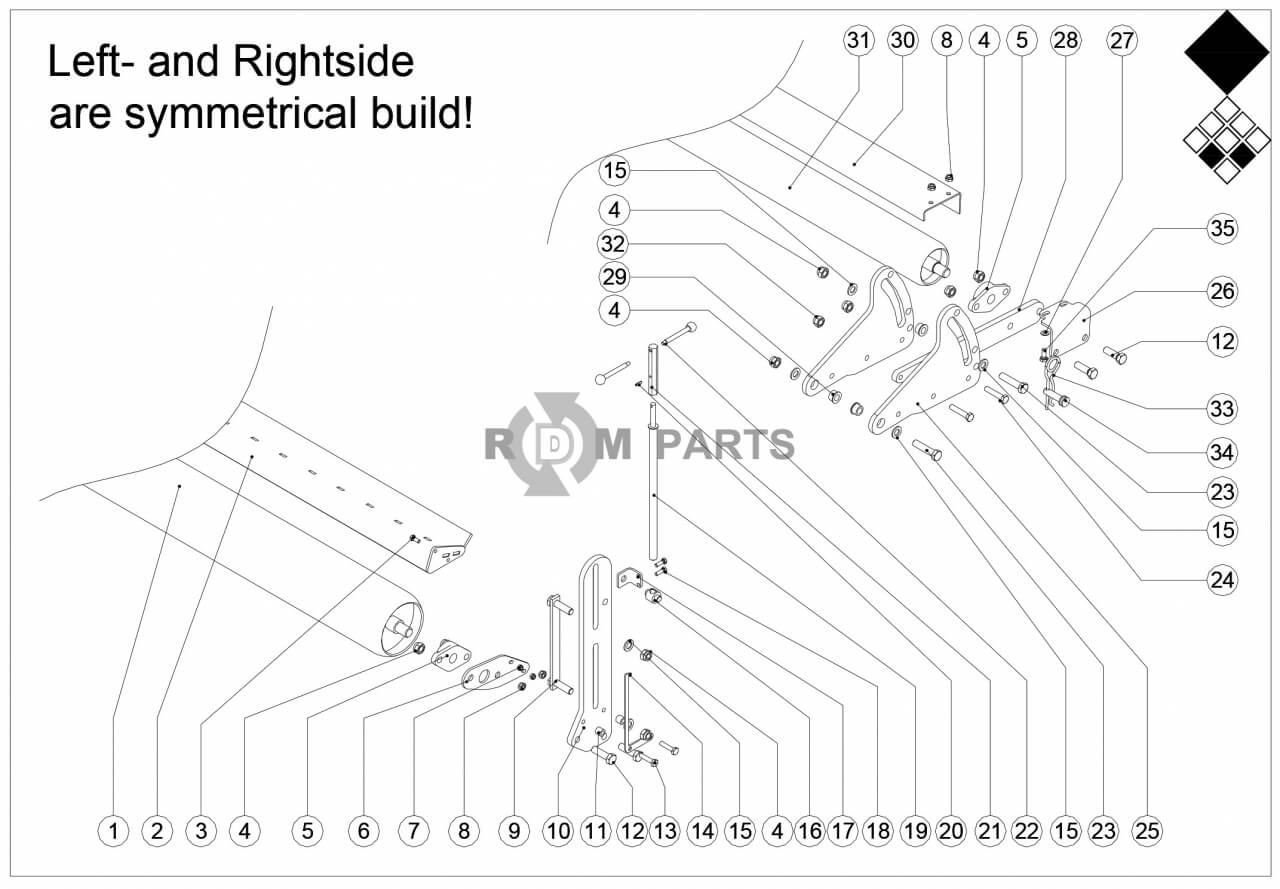 Left- and Rightside are symmetrical build!

31 30 8 4 5 28 27

15
4
32
29
4

35
26
12
33
34
23
15
24

RDM PARTS

1 2 3 4 5 6 7 8 9 10 11 12 13 14 15 4 16 17 18 19 20 21 22 15 23 25