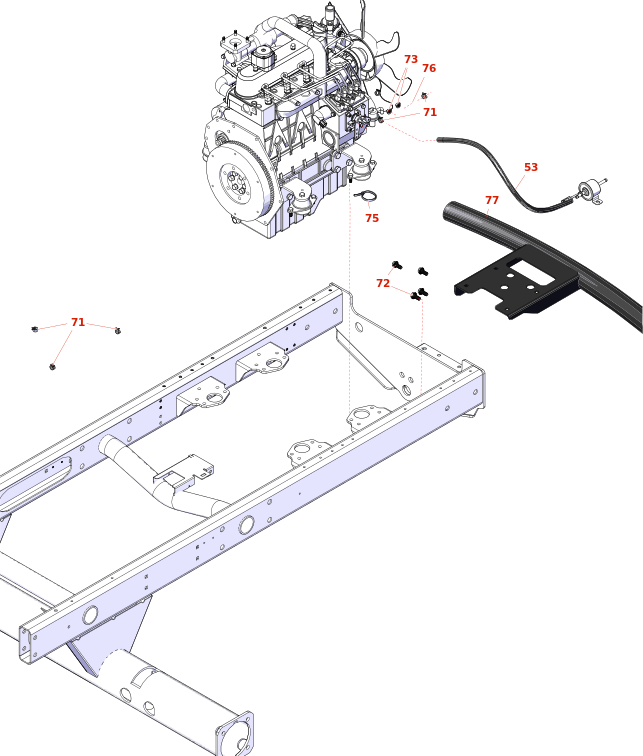 73
76
71
53
77
75
72
71