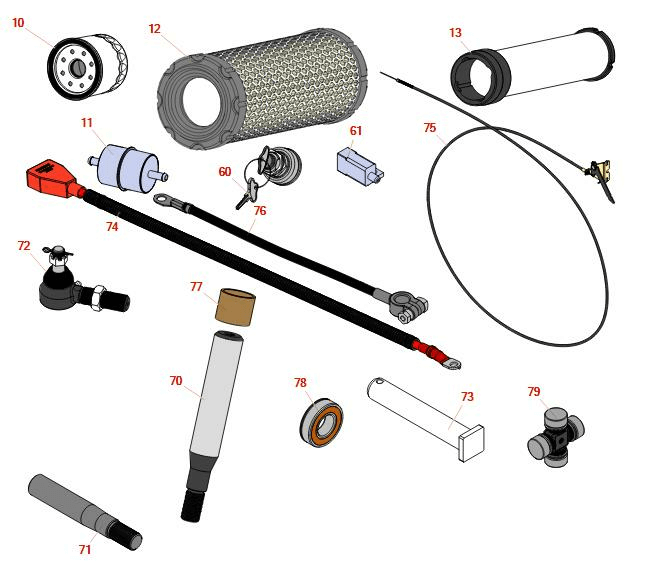 10
12
13
11
61
75
60
76
74
72
77
70
78
73
79
71