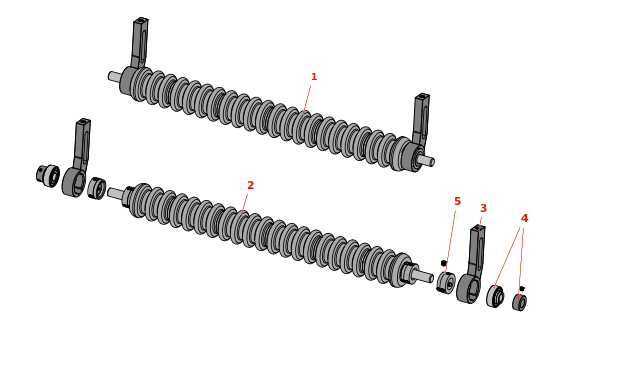 1
2
5
3
4