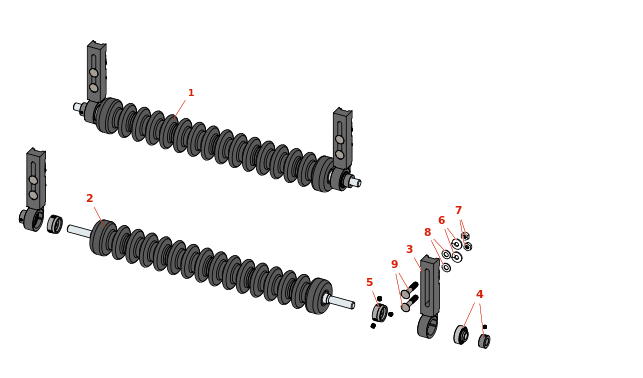 1
2
7
6
8
3
9
5
4